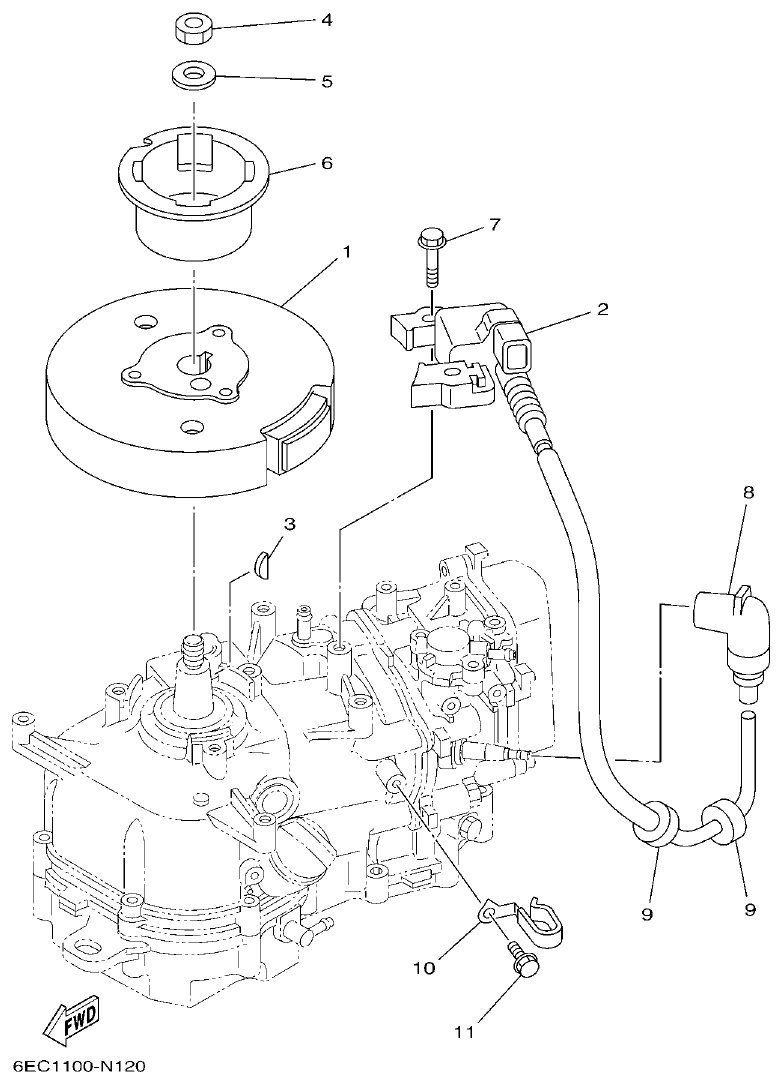 4
5
6
7
1
2
3
8
9
9
10
11
FWD
6EC1100-N120